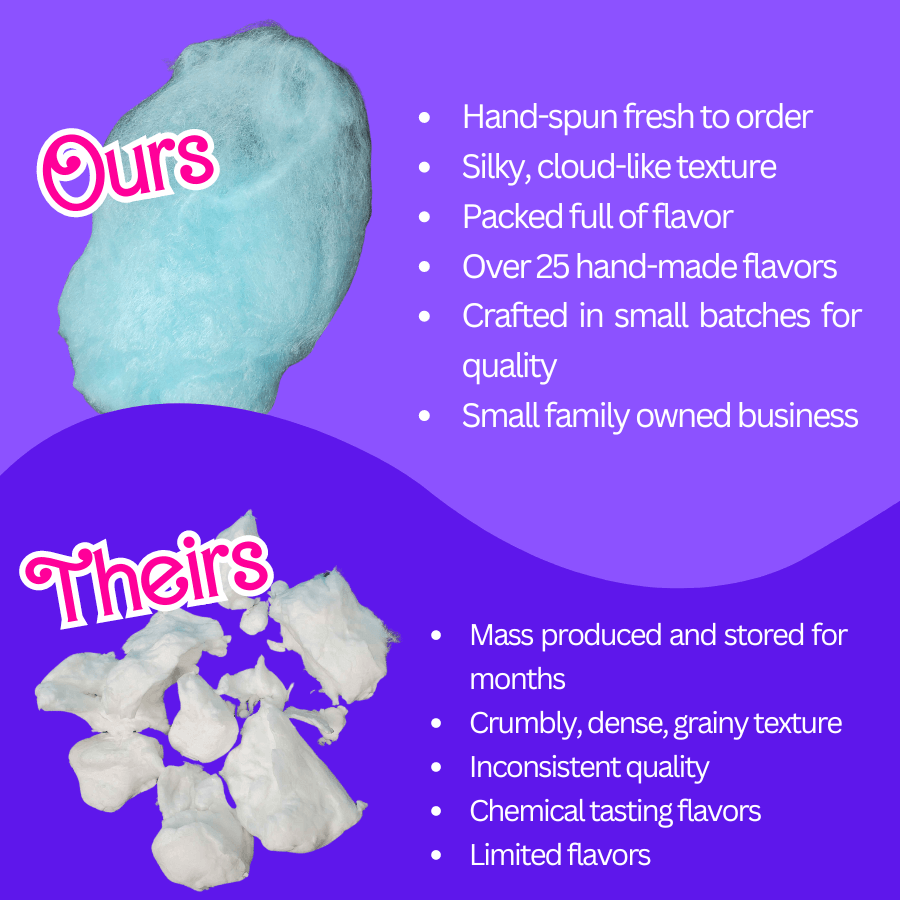 Ours

- Hand-spun fresh to order
- Silky, cloud-like texture
- Packed full of flavor
- Over 25 hand-made flavors
- Crafted in small batches for quality
- Small family owned business

Theirs

- Mass produced and stored for months
- Crumbly, dense, grainy texture
- Inconsistent quality
- Chemical tasting flavors
- Limited flavors